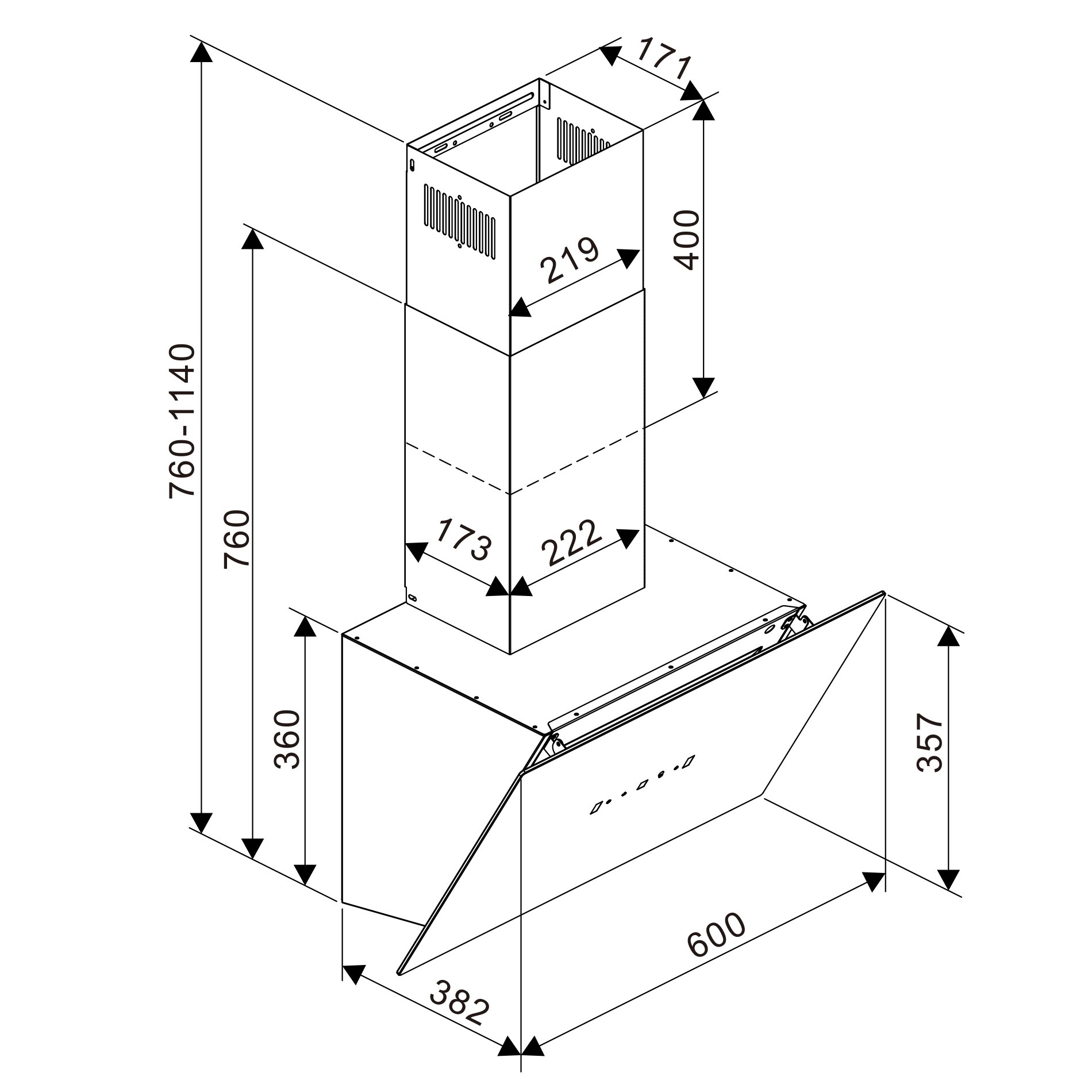 171
400
219
760-1140
760
173
222
360
357
600
382